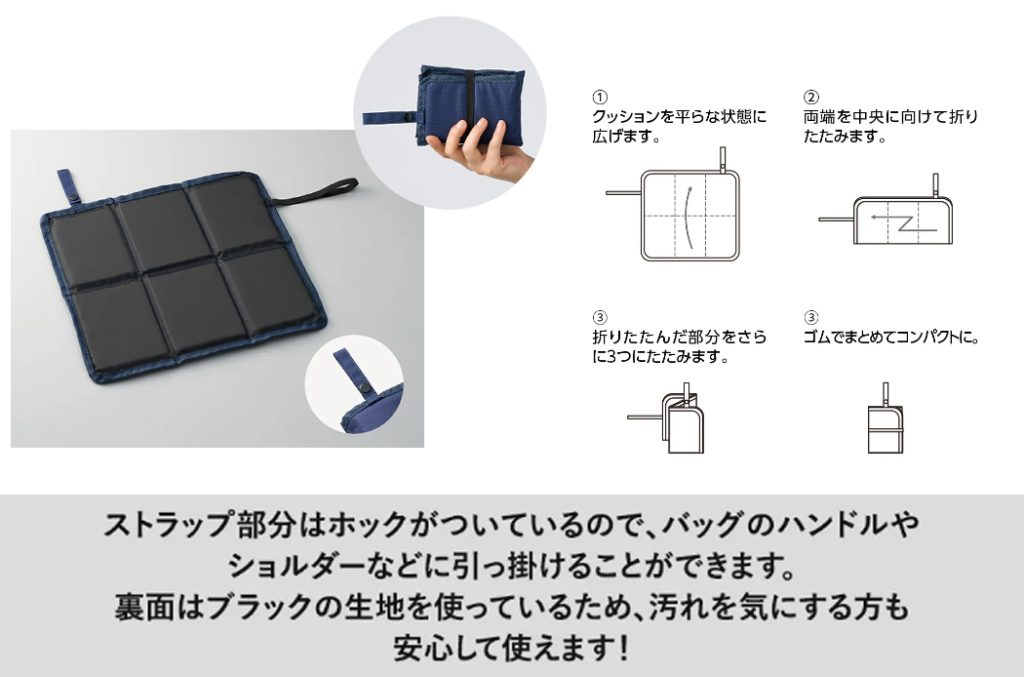 ①
クッションを平らな状態に広げます。

②
両端を中央に向けて折りたたみます。

③
折りたたんだ部分をさらに3つにたたみます。

③
ゴムでまとめてコンパクトに。

ストラップ部分はホックがついているので、バッグのハンドルやショルダーなどに引っ掛けることができます。
裏面はブラックの生地を使っているため、汚れを気にする方も安心して使えます！